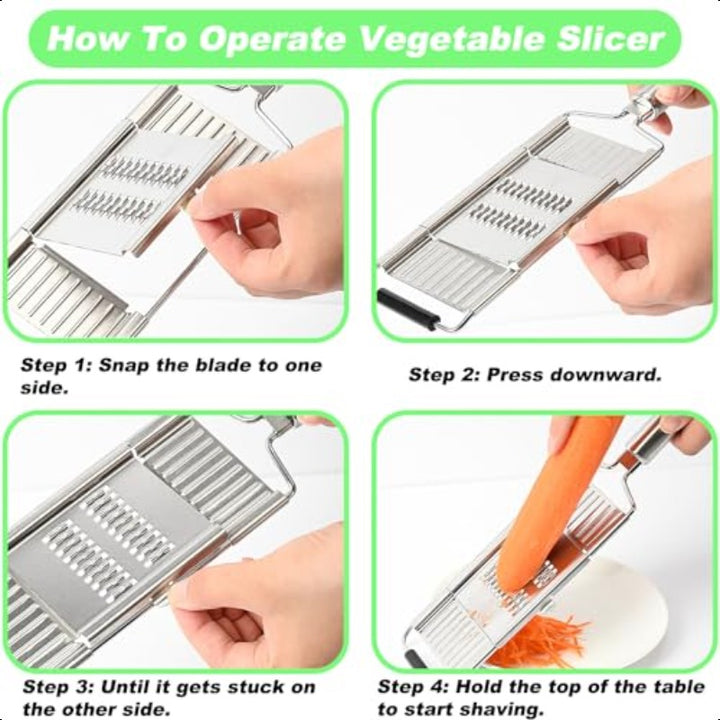 How To Operate Vegetable Slicer

Step 1: Snap the blade to one side.

Step 2: Press downward.

Step 3: Until it gets stuck on the other side.

Step 4: Hold the top of the table to start shaving.